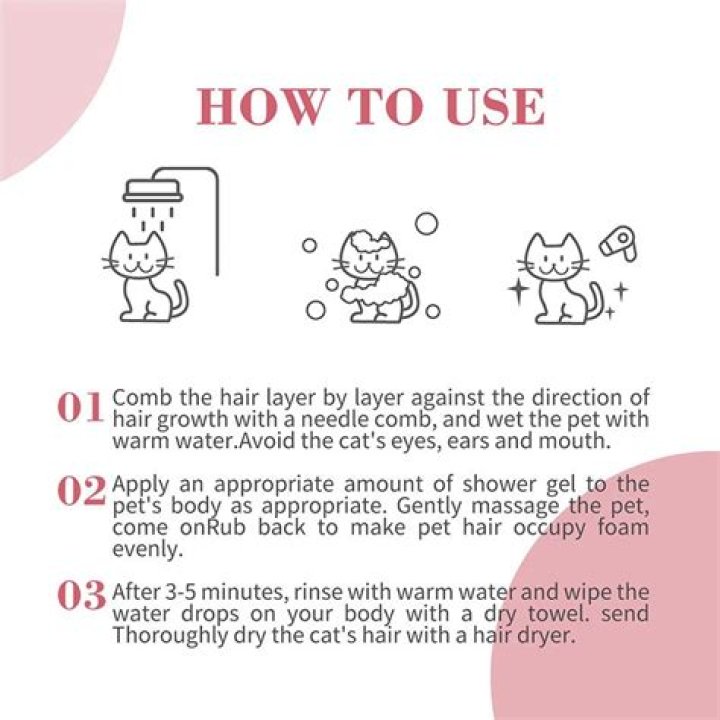 HOW TO USE

01 Comb the hair layer by layer against the direction of hair growth with a needle comb, and wet the pet with warm water.Avoid the cat's eyes, ears and mouth.

02 Apply an appropriate amount of shower gel to the pet's body as appropriate. Gently massage the pet, come onRub back to make pet hair occupy foam evenly.

03 After 3-5 minutes, rinse with warm water and wipe the water drops on your body with a dry towel. send Thoroughly dry the cat's hair with a hair dryer.