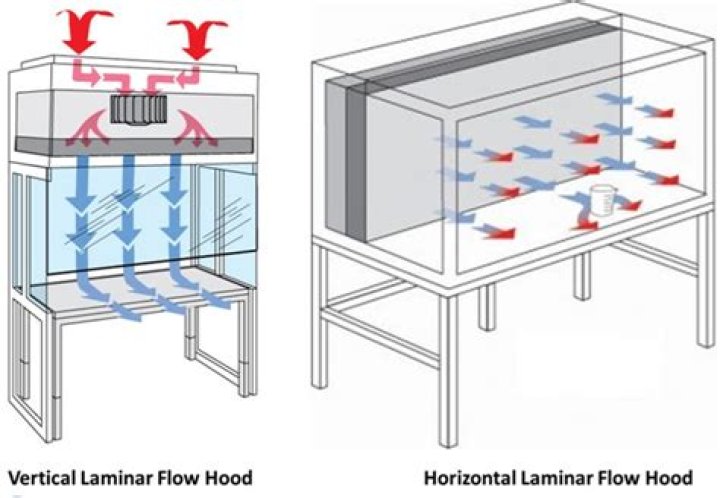 Vertical Laminar Flow Hood

Horizontal Laminar Flow Hood