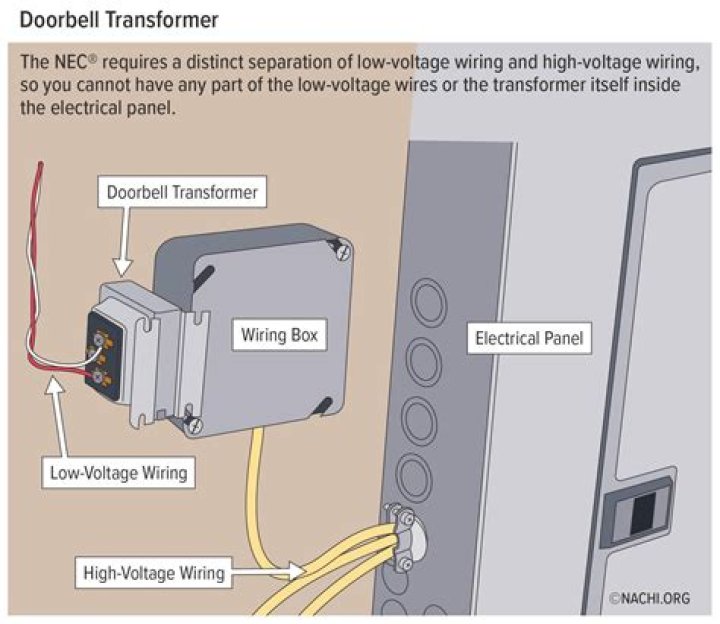 Doorbell Transformer

The NEC® requires a distinct separation of low-voltage wiring and high-voltage wiring, so you cannot have any part of the low-voltage wires or the transformer itself inside the electrical panel.

Doorbell Transformer

Wiring Box

Electrical Panel

Low-Voltage Wiring

High-Voltage Wiring

©NACHI.ORG