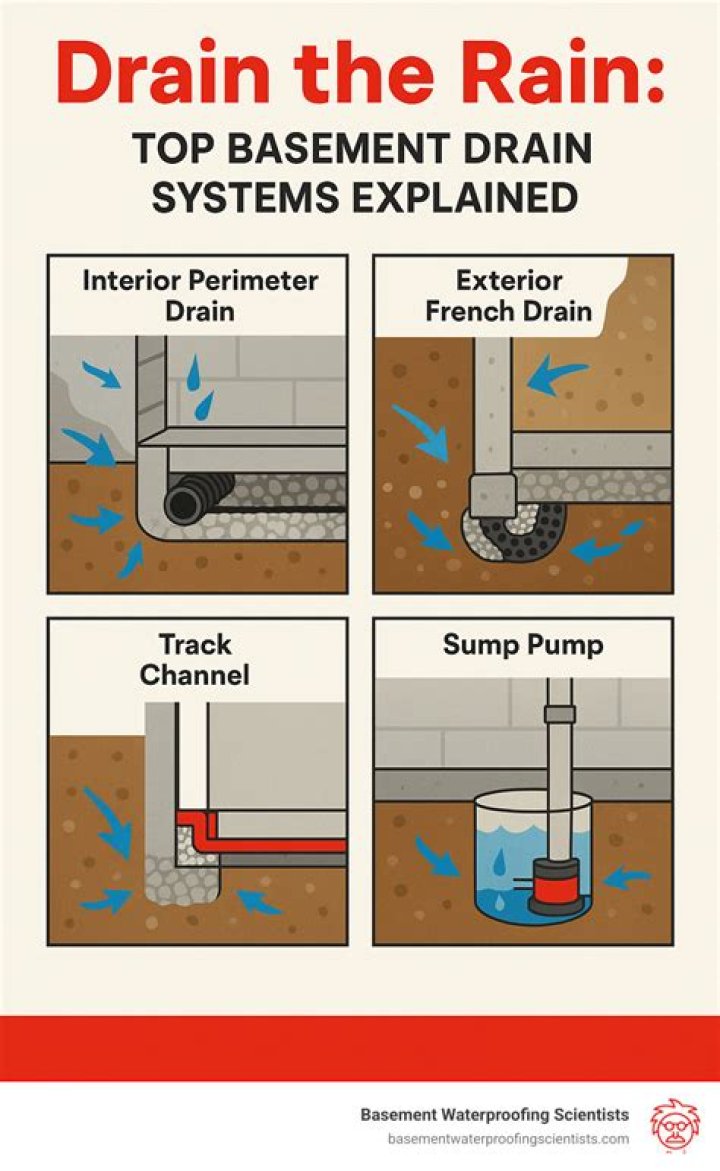 Drain the Rain:

TOP BASEMENT DRAIN SYSTEMS EXPLAINED

Interior Perimeter Drain

Exterior French Drain

Track Channel

Sump Pump

Basement Waterproofing Scientists
basementwaterproofingscientists.com